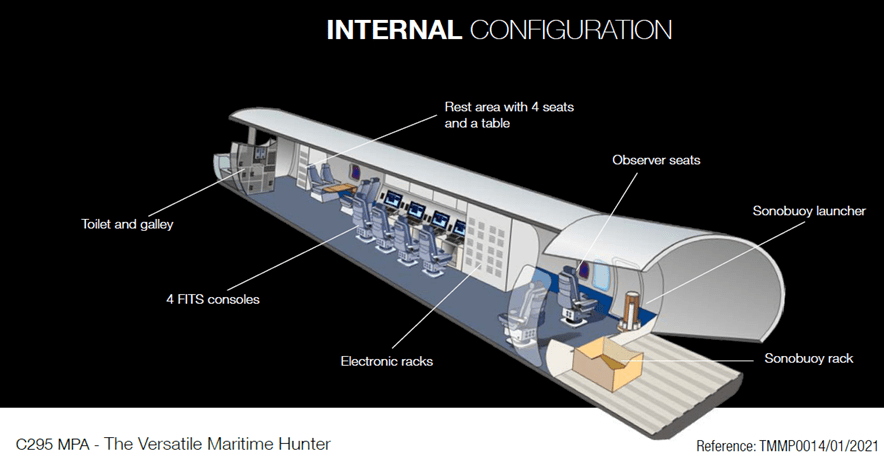 INTERNAL CONFIGURATION

Rest area with 4 seats and a table

Observer seats

Sonobuoy launcher

Toilet and galley

4 FITS consoles

Electronic racks

Sonobuoy rack

C295 MPA - The Versatile Maritime Hunter

Reference: TMMP0014/01/2021